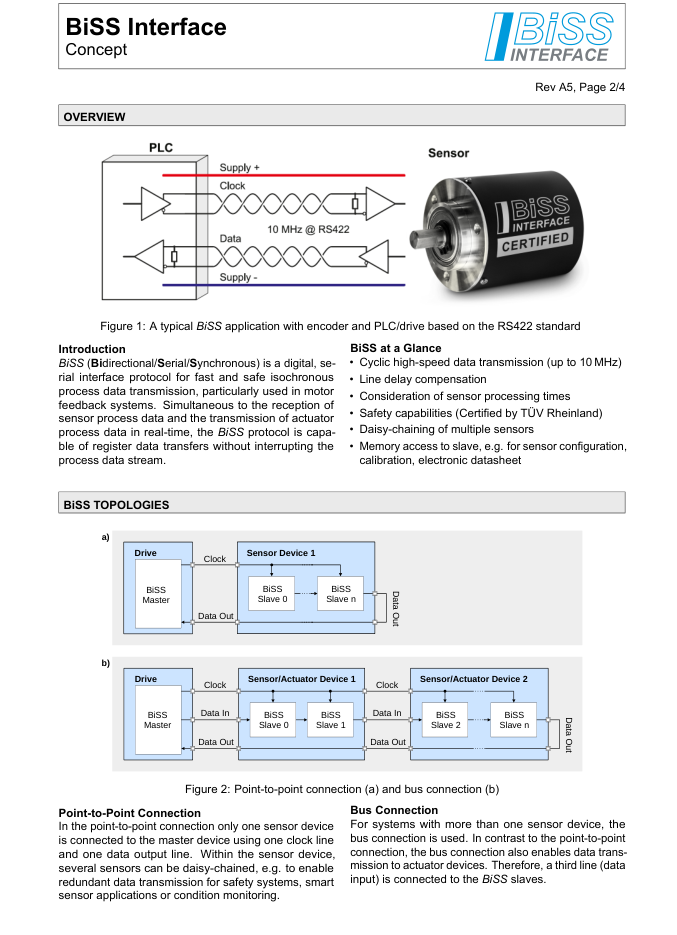 BiSS Interface
Concept

BiSS INTERFACE

Rev A5, Page 2/4

OVERVIEW

PLC

Supply +

Clock

10 MHz @ RS422

Data

Supply -

Sensor

BiSS INTERFACE CERTIFIED

Figure 1: A typical BiSS application with encoder and PLC/drive based on the RS422 standard

Introduction
BiSS (Bidirectional/Serial/Synchronous) is a digital, serial interface protocol for fast and safe isochronous process data transmission, particularly used in motor feedback systems. Simultaneous to the reception of sensor process data and the transmission of actuator process data in real-time, the BiSS protocol is capable of register data transfers without interrupting the process data stream.

BiSS at a Glance
• Cyclic high-speed data transmission (up to 10 MHz)
• Line delay compensation
• Consideration of sensor processing times
• Safety capabilities (Certified by TÜV Rheinland)
• Daisy-chaining of multiple sensors
• Memory access to slave, e.g. for sensor configuration, calibration, electronic datasheet

BiSS TOPOLOGIES

a)

Drive

BiSS Master

Clock

Data Out

Sensor Device 1

BiSS Slave 0

BiSS Slave n

Data Out

b)

Drive

BiSS Master

Clock

Data In

Data Out

Sensor/Actuator Device 1

BiSS Slave 0

BiSS Slave 1

Clock

Data In

Data Out

Sensor/Actuator Device 2

BiSS Slave 2

BiSS Slave n

Data Out

Figure 2: Point-to-point connection (a) and bus connection (b)

Point-to-Point Connection
In the point-to-point connection only one sensor device is connected to the master device using one clock line and one data output line. Within the sensor device, several sensors can be daisy-chained, e.g. to enable redundant data transmission for safety systems, smart sensor applications or condition monitoring.

Bus Connection
For systems with more than one sensor device, the bus connection is used. In contrast to the point-to-point connection, the bus connection also enables data transmission to actuator devices. Therefore, a third line (data input) is connected to the BiSS slaves.